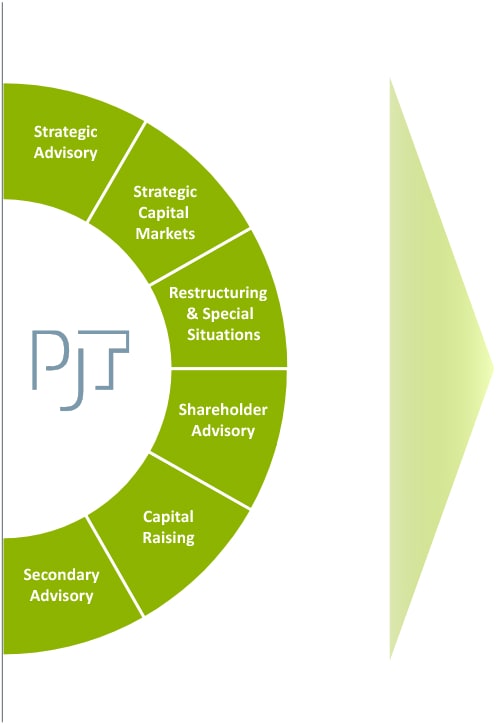 Strategic Advisory

Strategic Capital Markets

Restructuring & Special Situations

PJT

Shareholder Advisory

Capital Raising

Secondary Advisory